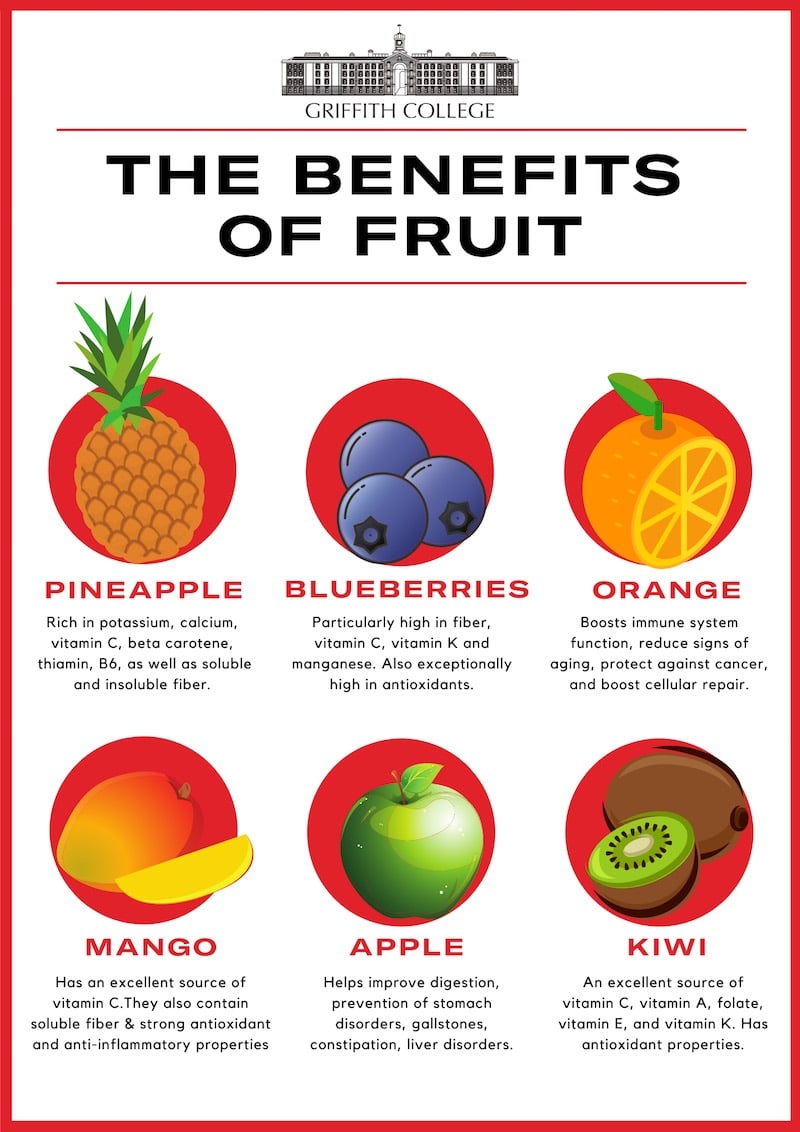 GRIFFITH COLLEGE

THE BENEFITS OF FRUIT

PINEAPPLE

Rich in potassium, calcium, vitamin C, beta carotene, thiamin, B6, as well as soluble and insoluble fiber.

BLUEBERRIES

Particularly high in fiber, vitamin C, vitamin K and manganese. Also exceptionally high in antioxidants.

ORANGE

Boosts immune system function, reduce signs of aging, protect against cancer, and boost cellular repair.

MANGO

Has an excellent source of vitamin C.They also contain soluble fiber & strong antioxidant and anti-inflammatory properties

APPLE

Helps improve digestion, prevention of stomach disorders, gallstones, constipation, liver disorders.

KIWI

An excellent source of vitamin C, vitamin A, folate, vitamin E, and vitamin K. Has antioxidant properties.