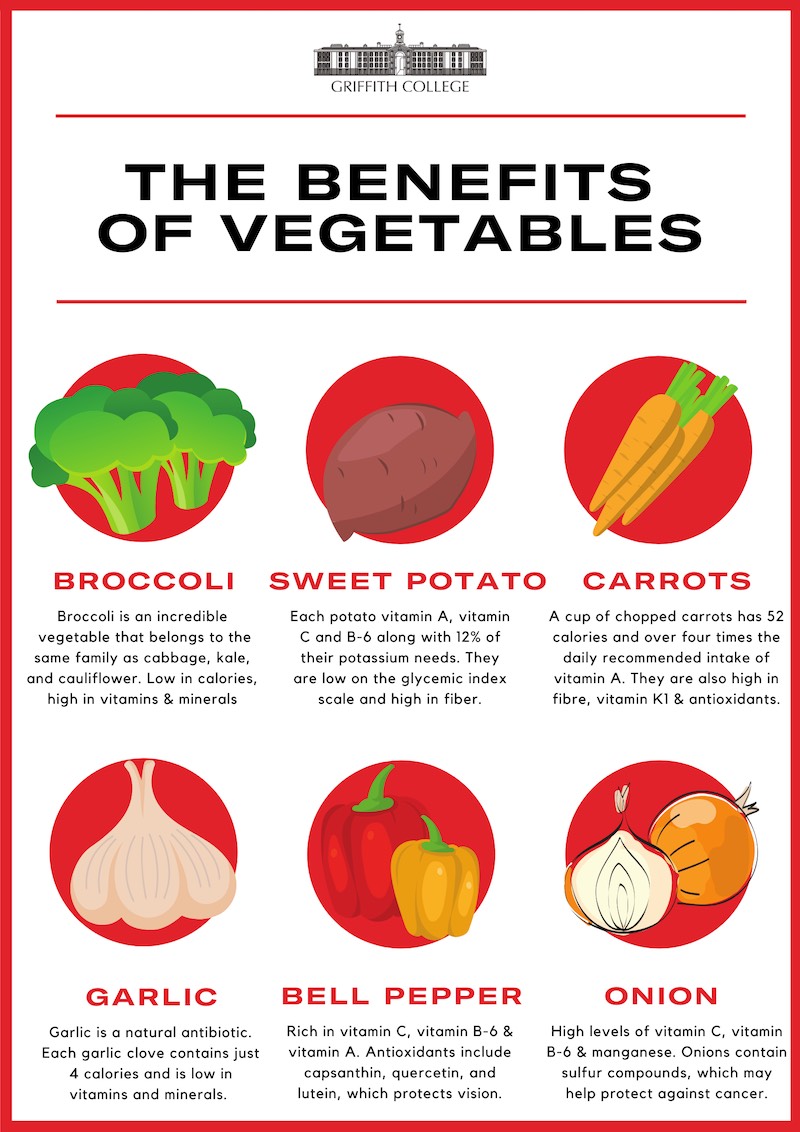 GRIFFITH COLLEGE

THE BENEFITS OF VEGETABLES

BROCCOLI

Broccoli is an incredible vegetable that belongs to the same family as cabbage, kale, and cauliflower. Low in calories, high in vitamins & minerals

SWEET POTATO

Each potato vitamin A, vitamin C and B-6 along with 12% of their potassium needs. They are low on the glycemic index scale and high in fiber.

CARROTS

A cup of chopped carrots has 52 calories and over four times the daily recommended intake of vitamin A. They are also high in fibre, vitamin K1 & antioxidants.

GARLIC

Garlic is a natural antibiotic. Each garlic clove contains just 4 calories and is low in vitamins and minerals.

BELL PEPPER

Rich in vitamin C, vitamin B-6 & vitamin A. Antioxidants include capsanthin, quercetin, and lutein, which protects vision.

ONION

High levels of vitamin C, vitamin B-6 & manganese. Onions contain sulfur compounds, which may help protect against cancer.