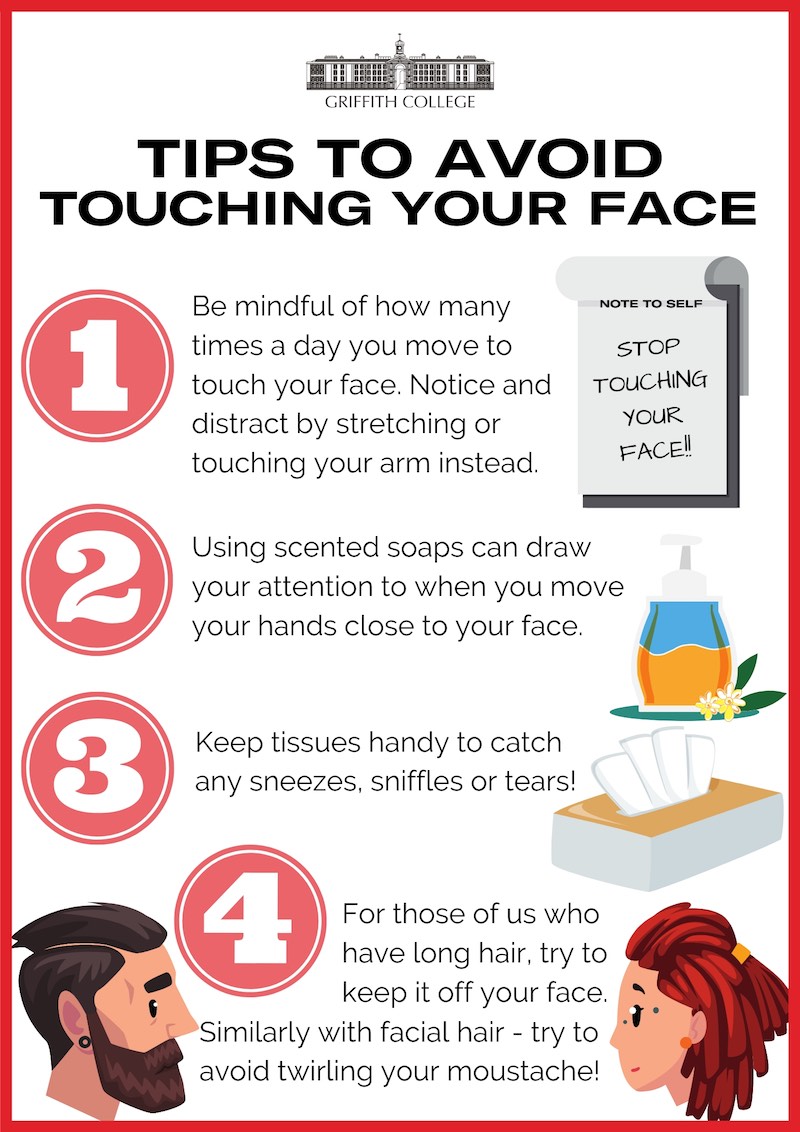 GRIFFITH COLLEGE

TIPS TO AVOID TOUCHING YOUR FACE

1

Be mindful of how many times a day you move to touch your face. Notice and distract by stretching or touching your arm instead.

NOTE TO SELF

STOP TOUCHING YOUR FACE!!

2

Using scented soaps can draw your attention to when you move your hands close to your face.

3

Keep tissues handy to catch any sneezes, sniffles or tears!

4

For those of us who have long hair, try to keep it off your face. Similarly with facial hair - try to avoid twirling your moustache!