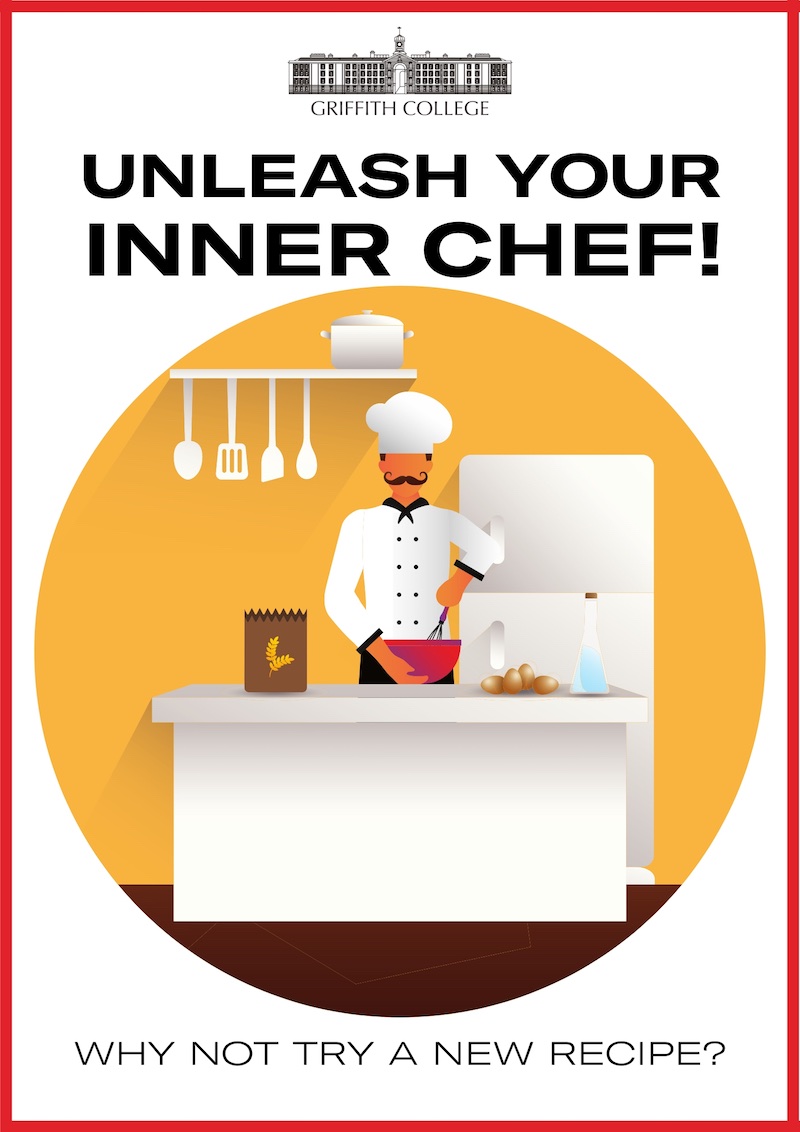 GRIFFITH COLLEGE

UNLEASH YOUR INNER CHEF!

WHY NOT TRY A NEW RECIPE?