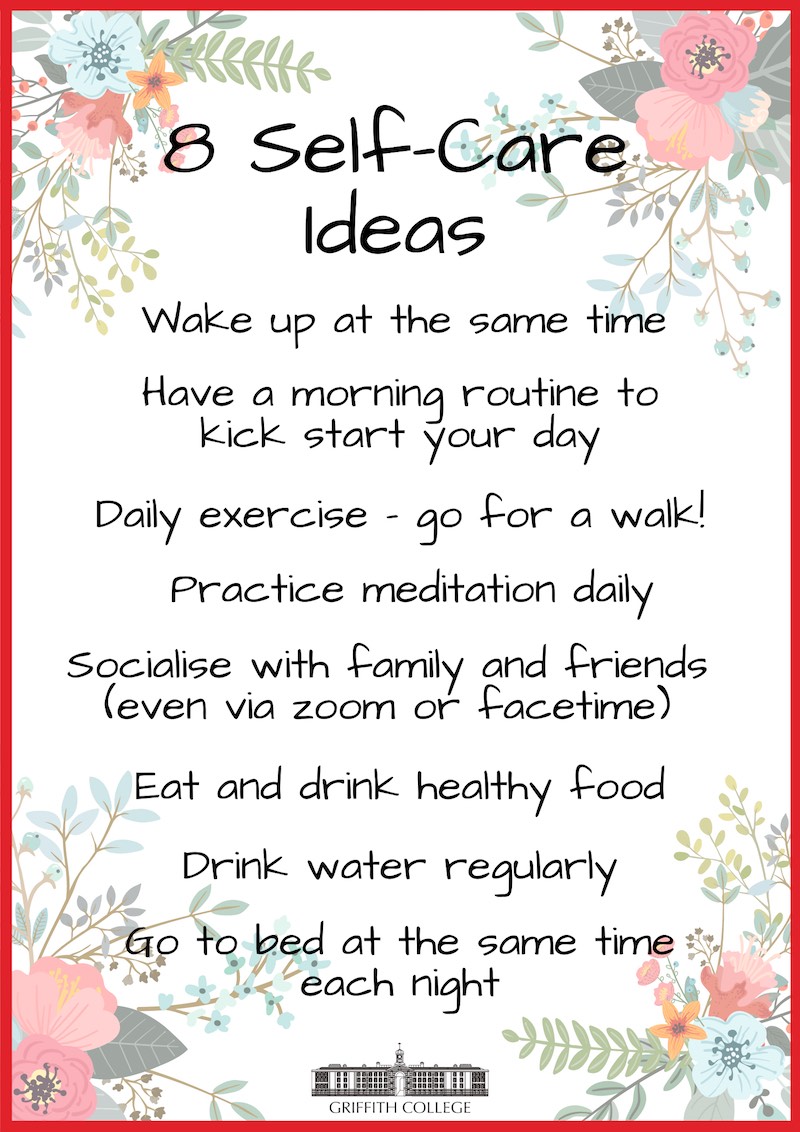 8 Self-Care Ideas

Wake up at the same time

Have a morning routine to kick start your day

Daily exercise - go for a walk!

Practice meditation daily

Socialise with family and friends (even via zoom or facetime)

Eat and drink healthy food

Drink water regularly

Go to bed at the same time each night

GRIFFITH COLLEGE